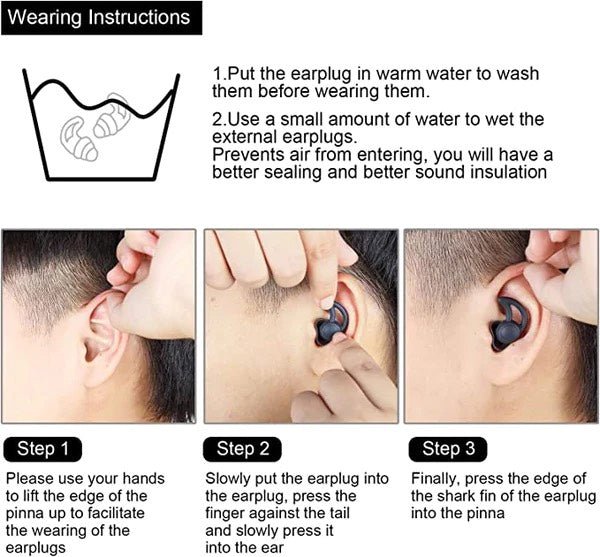 Wearing Instructions

1.Put the earplug in warm water to wash them before wearing them.

2.Use a small amount of water to wet the external earplugs.
Prevents air from entering, you will have a better sealing and better sound insulation

Step 1

Please use your hands to lift the edge of the pinna up to facilitate the wearing of the earplugs

Step 2

Slowly put the earplug into the earplug, press the finger against the tail and slowly press it into the ear

Step 3

Finally, press the edge of the shark fin of the earplug into the pinna